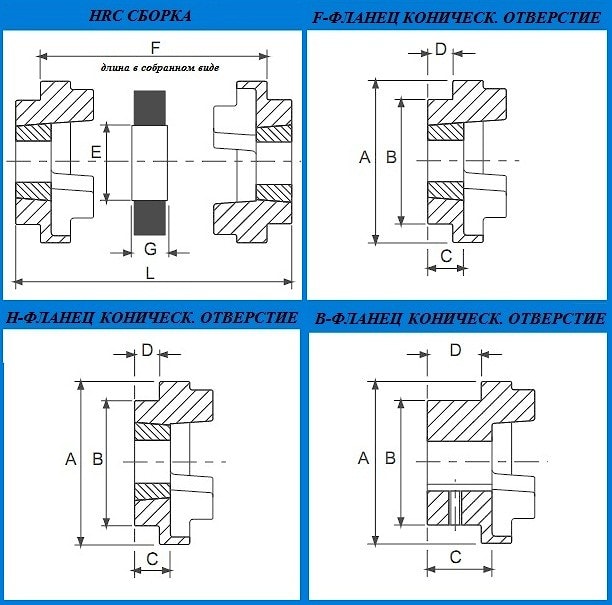 HRC СБОРКА

F

длина в собранном виде

E

G

L

F-ФЛАНЕЦ КОНИЧЕСК. ОТВЕРСТИЕ

D

A

B

C

H-ФЛАНЕЦ КОНИЧЕСК. ОТВЕРСТИЕ

D

A

B

C

B-ФЛАНЕЦ КОНИЧЕСК. ОТВЕРСТИЕ

D

A

B

C